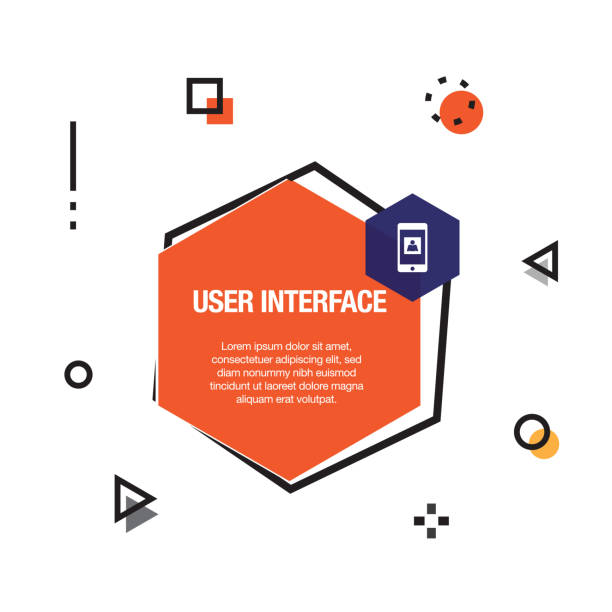 USER INTERFACE

Lorem ipsum dolor sit amet, consectetuer adipiscing elit, sed diam nonummy nibh euismod tincidunt ut laoreet dolore magna aliquam erat volutpat.