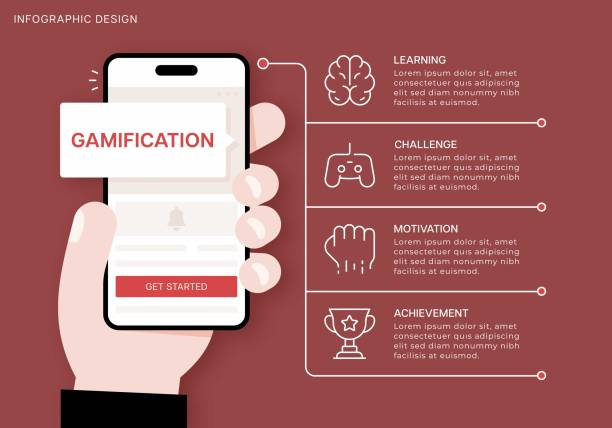 INFOGRAPHIC DESIGN

GAMIFICATION

GET STARTED

LEARNING
Lorem ipsum dolor sit, amet consectetuer quis adipiscing elit sed diam nonummy nibh facilisis at euismod.

CHALLENGE
Lorem ipsum dolor sit, amet consectetuer quis adipiscing elit sed diam nonummy nibh facilisis at euismod.

MOTIVATION
Lorem ipsum dolor sit, amet consectetuer quis adipiscing elit sed diam nonummy nibh facilisis at euismod.

ACHIEVEMENT
Lorem ipsum dolor sit, amet consectetuer quis adipiscing elit sed diam nonummy nibh facilisis at euismod.