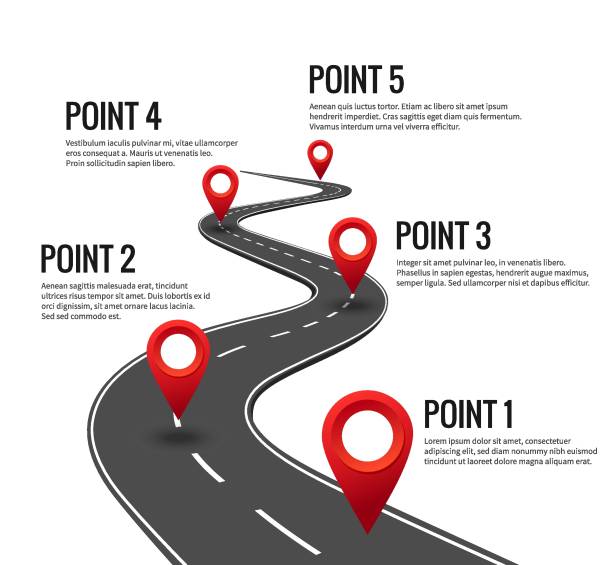 POINT 5

Aenean quis luctus tortor. Etiam ac libero sit amet ipsum hendrerit imperdiet. Cras sagittis eget diam quis fermentum. Vivamus interdum urna vel viverra efficitur.

POINT 4

Vestibulum iaculis pulvinar mi, vitae ullamcorper eros consequat a. Mauris ut venenatis leo. Proin sollicitudin sapien libero.

POINT 3

Integer sit amet pulvinar leo, in venenatis libero. Phasellus in sapien egestas, hendrerit augue maximus, semper ligula. Sed ullamcorper nisi et dapibus efficitur.

POINT 2

Aenean sagittis malesuada erat, tincidunt ultrices risus tempor sit amet. Duis lobortis ex id orci dignissim, sit amet ornare lacus lacinia. Sed sed commodo est.

POINT 1

Lorem ipsum dolor sit amet, consectetuer adipiscing elit, sed diam nonummy nibh euismod tincidunt ut laoreet dolore magna aliquam erat.